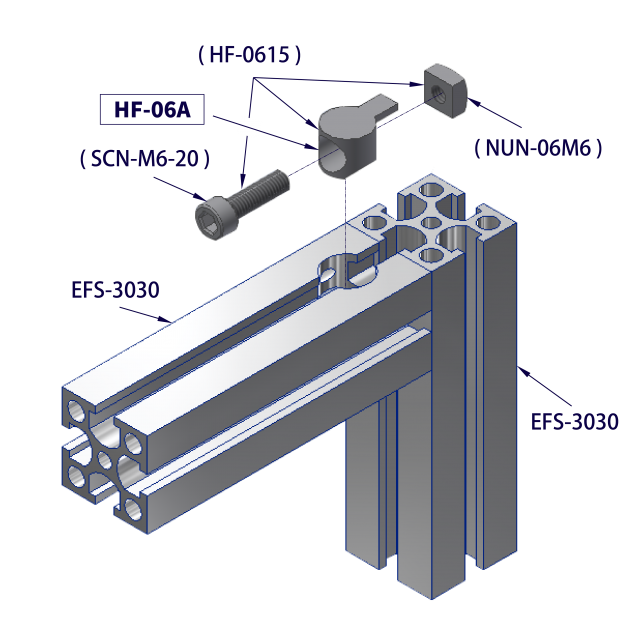 ( HF-0615 )

HF-06A

( SCN-M6-20 )

( NUN-06M6 )

EFS-3030

EFS-3030